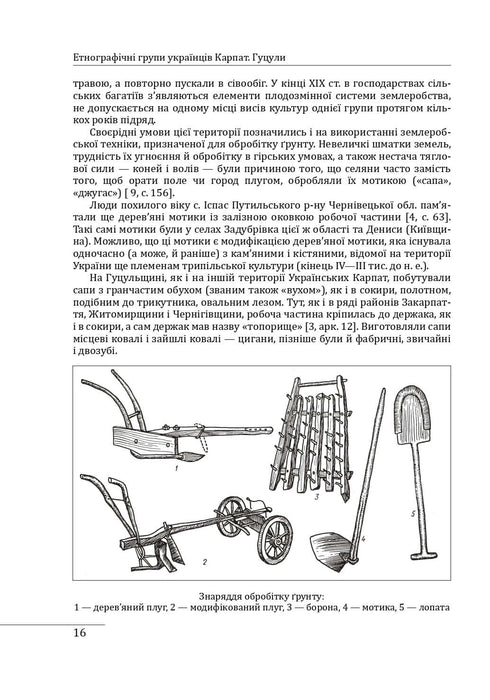 Етнографічні групи українців Карпат. Гуцули

травою, а повторно пускали в сівообіг. У кінці XIX ст. в господарствах сільських багатіїв з'являються елементи плодозмінної системи землеробства, не допускається на одному місці висів культур однієї групи протягом кількох років підряд.

Своєрідні умови цієї території позначились і на використанні землеробської техніки, призначеної для обробітку ґрунту. Невеличкі шматки земель, трудність їх угноєння й обробітку в гірських умовах, а також нестача тяглової сили — коней і волів — були причиною того, що селяни часто замість того, щоб орати поле чи город плугом, обробляли їх мотикою («сапа», «джугас») [ 9, с. 156].

Люди похилого віку с. Іспас Путильського р-ну Чернівецької обл. пам'ятали ще дерев'яні мотики із залізною оковкою робочої частини [4, с. 63]. Такі самі мотики були у селах Задубрівка цієї ж області та Дениси (Київщина). Можливо, що ці мотики є модифікацією дерев'яної мотики, яка існувала одночасно (а може, й раніше) з кам'яними і кістяними, відомої на території України ще племенам трипільської культури (кінець IV—III тис. до н. е.).

На Гуцульщині, як і на іншій території Українських Карпат, побутували сапи з гранчастим обухом (званим також «вухом»), як і в сокири, полотном, подібним до трикутника, овальним лезом. Тут, як і в ряді районів Закарпаття, Житомирщини і Чернігівщини, робоча частина кріпилась до держака, як і в сокири, а сам держак мав назву «топорище» [3, арк. 12]. Виготовляли сапи місцеві ковалі і зайшлі ковалі — цигани, пізніше були й фабричні, звичайні і двозубі.

1 2 3 4 5

Знаряддя обробітку ґрунту:
1 — дерев'яний плуг, 2 — модифікований плуг, 3 — борона, 4 — мотика, 5 — лопата

16