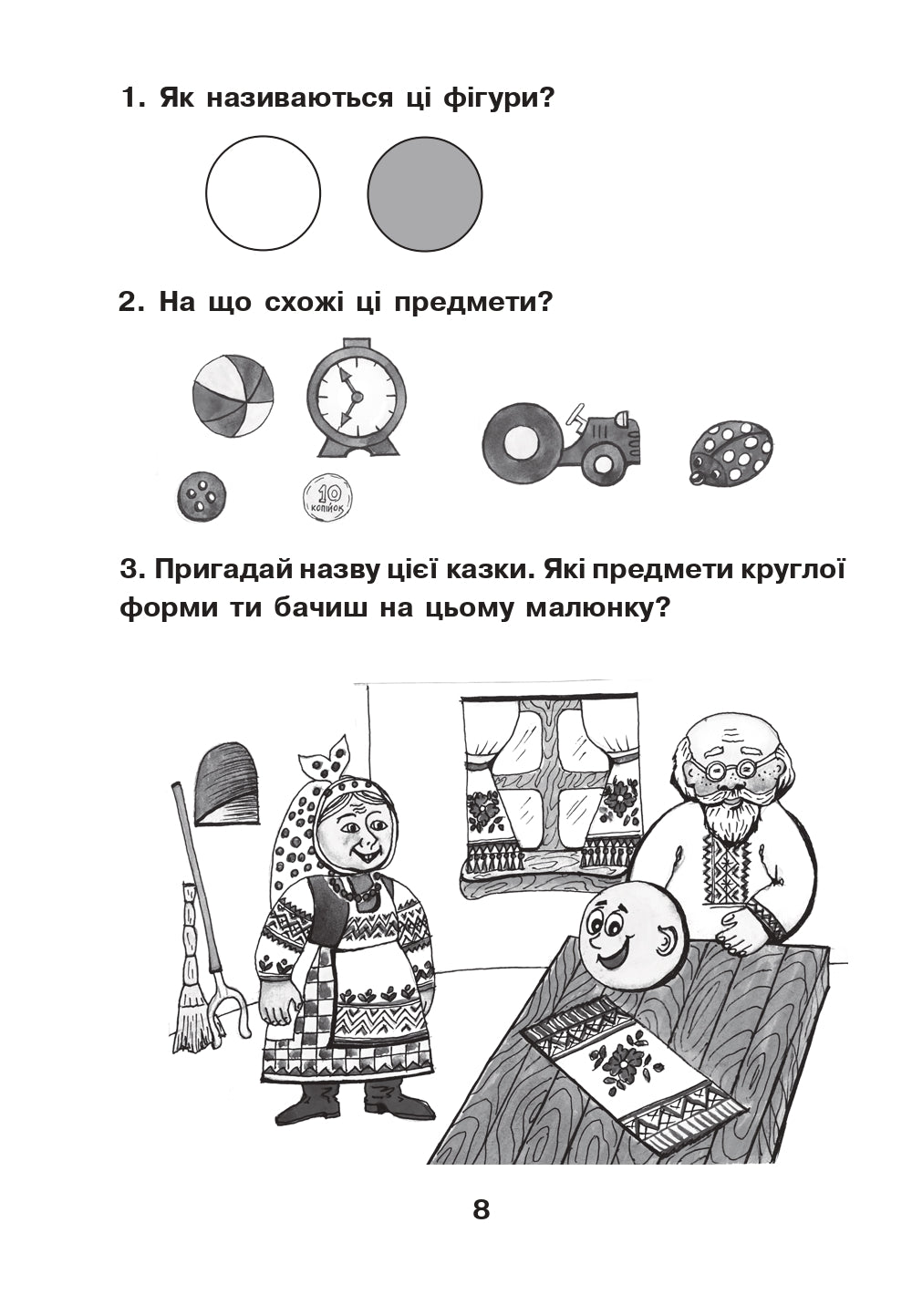 1. Як називаються ці фігури?

2. На що схожі ці предмети?

10 копійок

3. Пригадай назву цієї казки. Які предмети круглої форми ти бачиш на цьому малюнку?

8