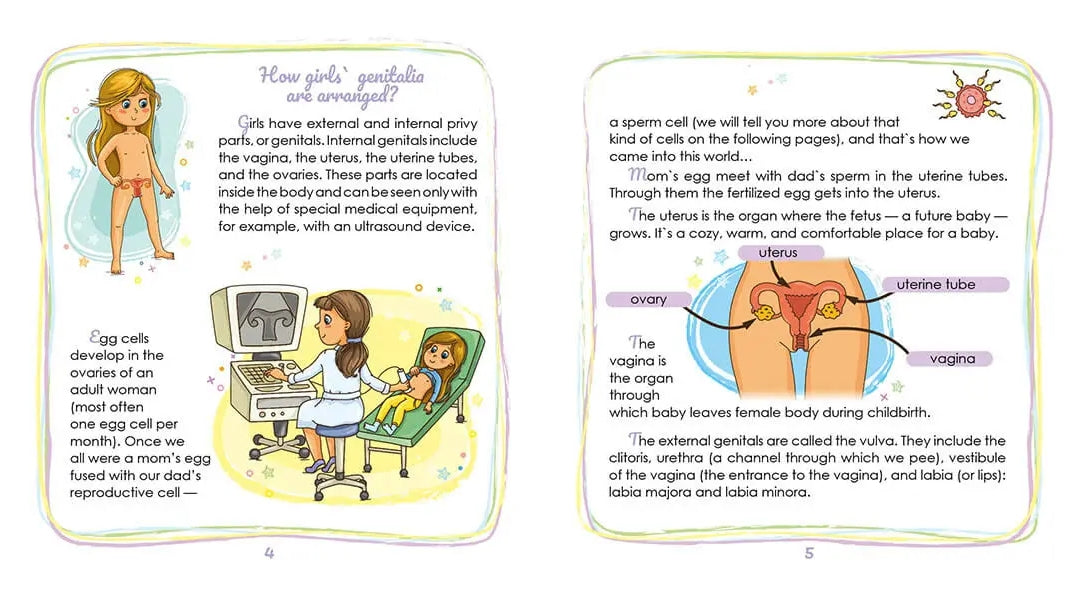 How girls` genitalia are arranged?

Girls have external and internal privy parts, or genitals. Internal genitals include the vagina, the uterus, the uterine tubes, and the ovaries. These parts are located inside the body and can be seen only with the help of special medical equipment, for example, with an ultrasound device.

Egg cells develop in the ovaries of an adult woman (most often one egg cell per month). Once we all were a mom's egg fused with our dad's reproductive cell —

4

a sperm cell (we will tell you more about that kind of cells on the following pages), and that`s how we came into this world...

Mom`s egg meet with dad`s sperm in the uterine tubes. Through them the fertilized egg gets into the uterus.

The uterus is the organ where the fetus — a future baby — grows. It`s a cozy, warm, and comfortable place for a baby.

uterus
uterine tube
ovary
vagina

The vagina is the organ through which baby leaves female body during childbirth.

The external genitals are called the vulva. They include the clitoris, urethra (a channel through which we pee), vestibule of the vagina (the entrance to the vagina), and labia (or lips): labia majora and labia minora.

5